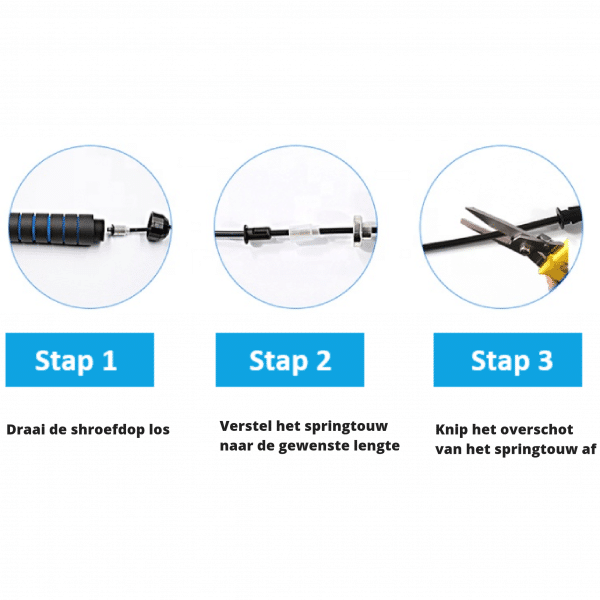 Stap 1

Draai de shroefdop los

Stap 2

Verstel het springtouw naar de gewenste lengte

Stap 3

Knip het overschot van het springtouw af